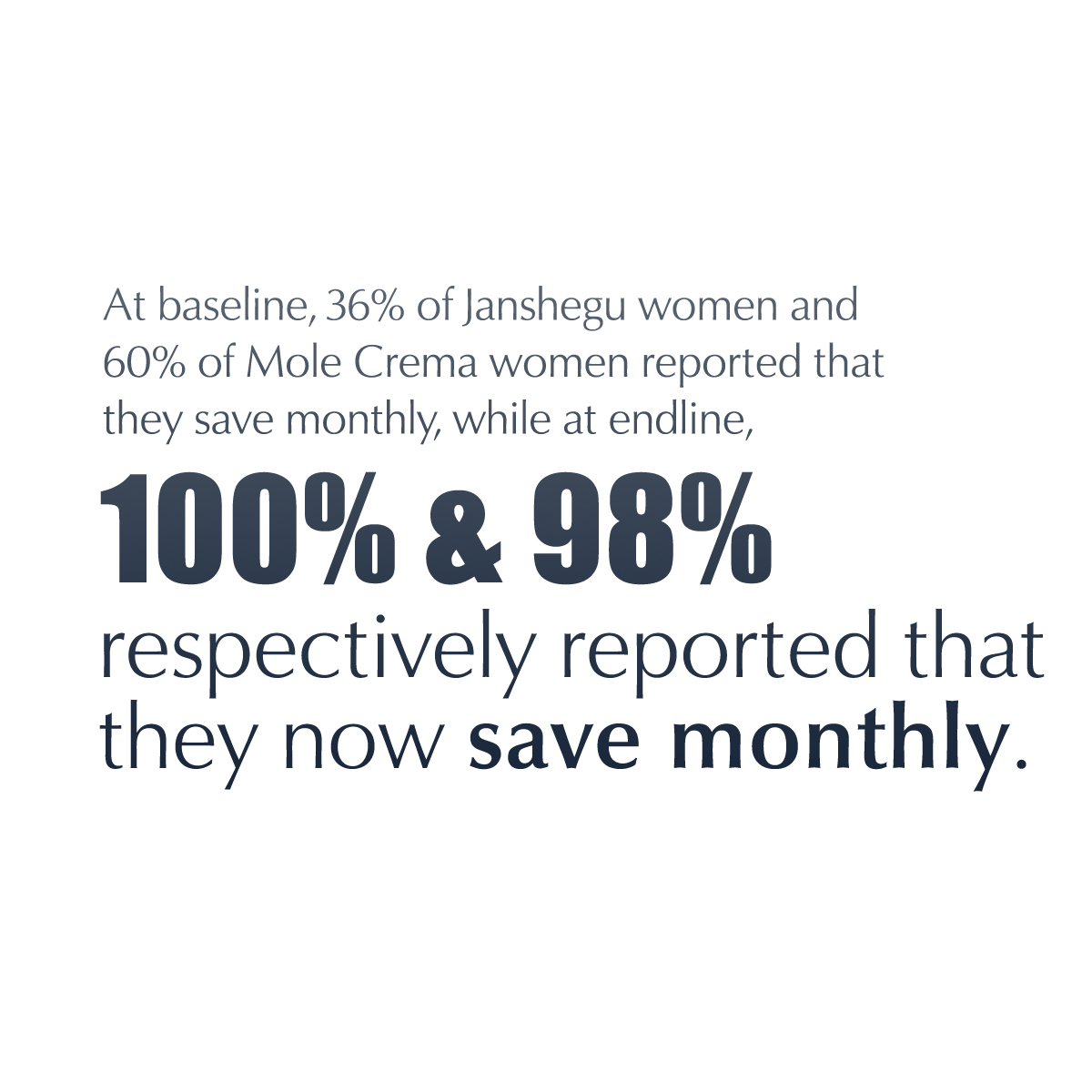 At baseline, 36% of Janshegu women and 60% of Mole Crema women reported that they save monthly, while at endline,

100% & 98%

respectively reported that they now save monthly.