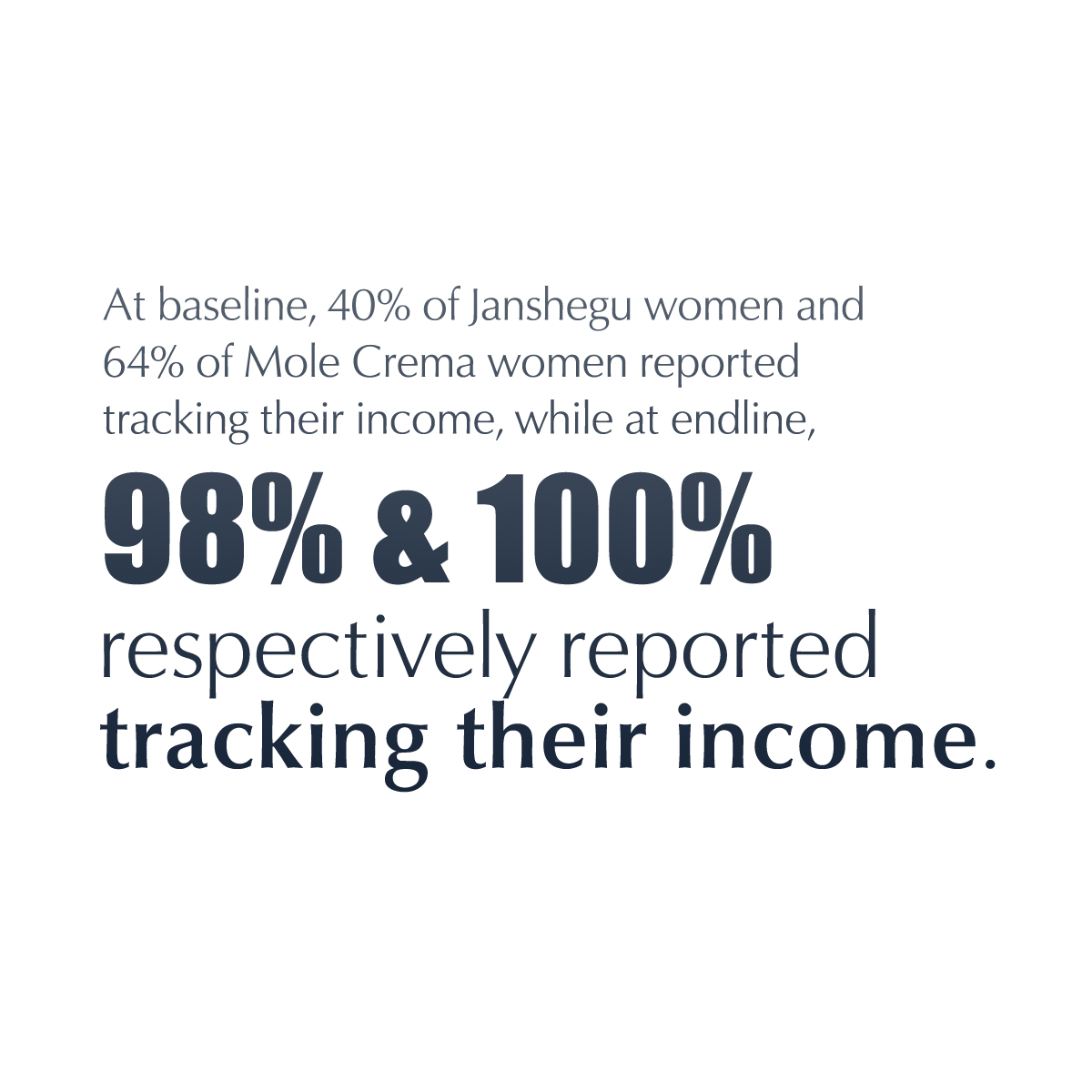 At baseline, 40% of Janshegu women and 64% of Mole Crema women reported tracking their income, while at endline,

98% & 100%

respectively reported tracking their income.